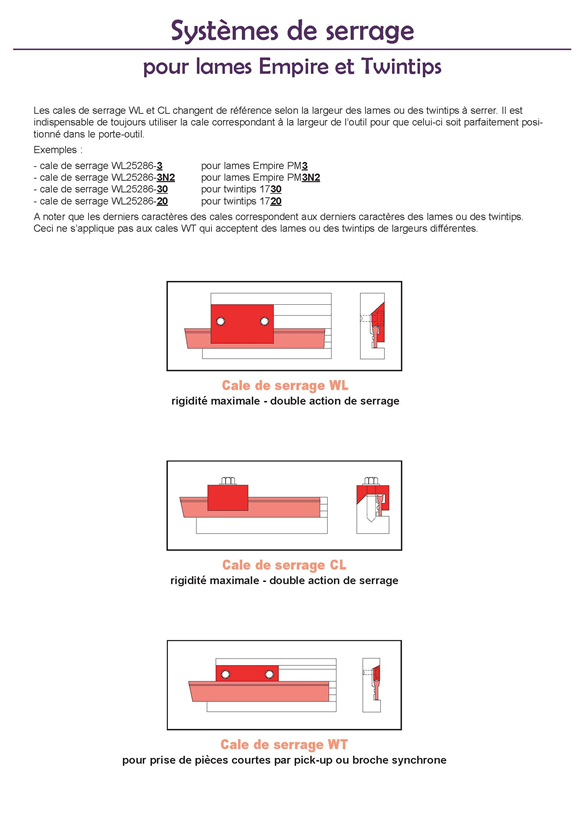 Systèmes de serrage

pour lames Empire et Twintips

Les cales de serrage WL et CL changent de référence selon la largeur des lames ou des twintips à serrer. Il est indispensable de toujours utiliser la cale correspondant à la largeur de l'outil pour que celui-ci soit parfaitement positionné dans le porte-outil.

Exemples :

- cale de serrage WL25286-3 pour lames Empire PM3
- cale de serrage WL25286-3N2 pour lames Empire PM3N2
- cale de serrage WL25286-30 pour twintips 1730
- cale de serrage WL25286-20 pour twintips 1720

A noter que les derniers caractères des cales correspondent aux derniers caractères des lames ou des twintips. Ceci ne s'applique pas aux cales WT qui acceptent des lames ou des twintips de largeurs différentes.

Cale de serrage WL
rigidité maximale - double action de serrage

Cale de serrage CL
rigidité maximale - double action de serrage

Cale de serrage WT
pour prise de pièces courtes par pick-up ou broche synchrone